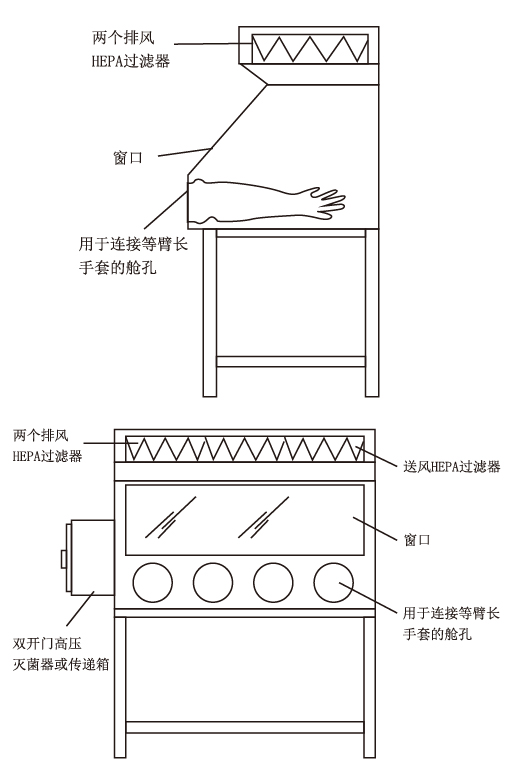 两个排风
HEPA过滤器

窗口

用于连接等臂长
手套的舱孔

两个排风
HEPA过滤器

送风HEPA过滤器

窗口

用于连接等臂长
手套的舱孔

双开门高压
灭菌器或传递箱